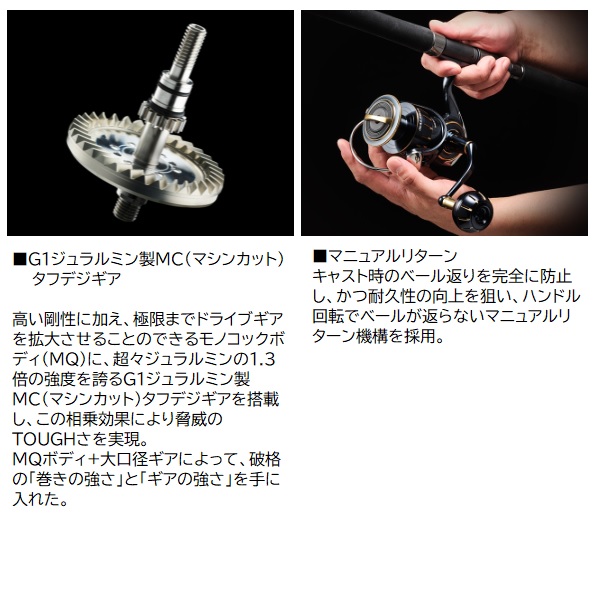 ■G1ジュラルミン製MC（マシンカット）タフデジギア

高い剛性に加え、極限までドライブギアを拡大させることのできるモノコックボディ（MQ）に、超々ジュラルミンの1.3倍の強度を誇るG1ジュラルミン製MC（マシンカット）タフデジギアを搭載し、この相乗効果により脅威のTOUGHさを実現。
MQボディ+大口径ギアによって、破格の「巻きの強さ」と「ギアの強さ」を手に入れた。

■マニュアルリターン
キャスト時のベール返りを完全に防止し、かつ耐久性の向上を狙い、ハンドル回転でベールが返らないマニュアルリターン機構を採用。