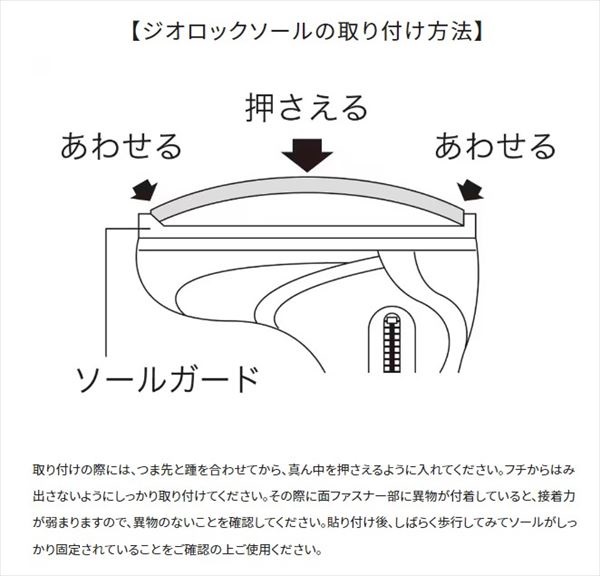 【ジオロックソールの取り付け方法】

押さえる

あわせる

あわせる

ソールガード

取り付けの際には、つま先と踵を合わせてから、真ん中を押さえるように入れてください。フチからはみ出さないようにしっかり取り付けてください。その際に面ファスナー部に異物が付着していると、接着力が弱まりますので、異物のないことを確認してください。貼り付け後、しばらく歩行してみてソールがしっかり固定されていることをご確認の上ご使用ください。