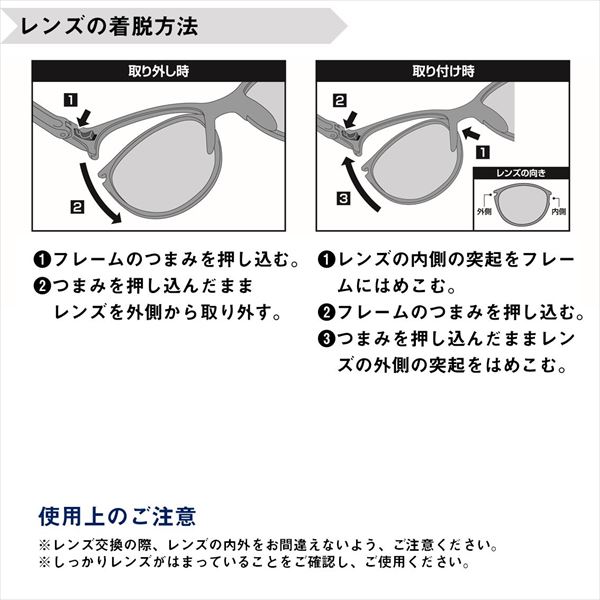 レンズの着脱方法

取り外し時

1

2

❶フレームのつまみを押し込む。
❷つまみを押し込んだまま
レンズを外側から取り外す。

取り付け時

2

1

3

レンズの向き

外側

内側

❶レンズの内側の突起をフレームにはめこむ。
❷フレームのつまみを押し込む。
❸つまみを押し込んだままレンズの外側の突起をはめこむ。

使用上のご注意

※レンズ交換の際、レンズの内外をお間違えないよう、ご注意ください。
※しっかりレンズがはまっていることをご確認し、ご使用ください。