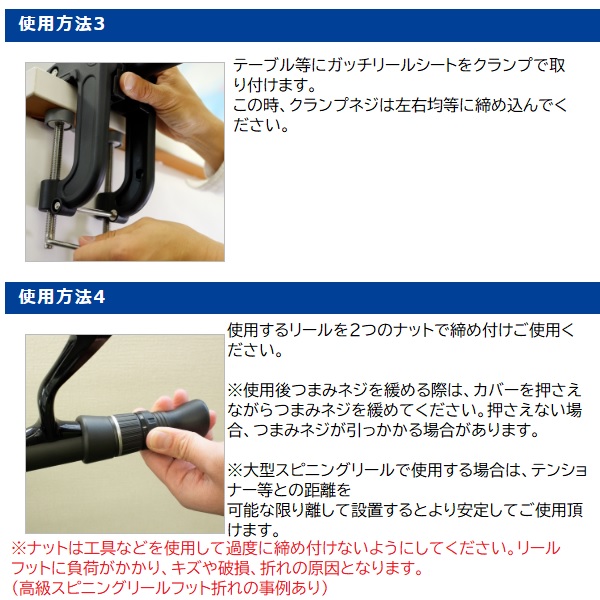 使用方法3

テーブル等にガッチリールシートをクランプで取り付けます。
この時、クランプネジは左右均等に締め込んでください。

使用方法4

使用するリールを2つのナットで締め付けご使用ください。

※使用後つまみネジを緩める際は、カバーを押さえながらつまみネジを緩めてください。押さえない場合、つまみネジが引っかかる場合があります。

※大型スピニングリールで使用する場合は、テンショナー等との距離を
可能な限り離して設置するとより安定してご使用頂けます。

※ナットは工具などを使用して過度に締め付けないようにしてください。リールフットに負荷がかかり、キズや破損、折れの原因となります。
(高級スピニングリールフット折れの事例あり)