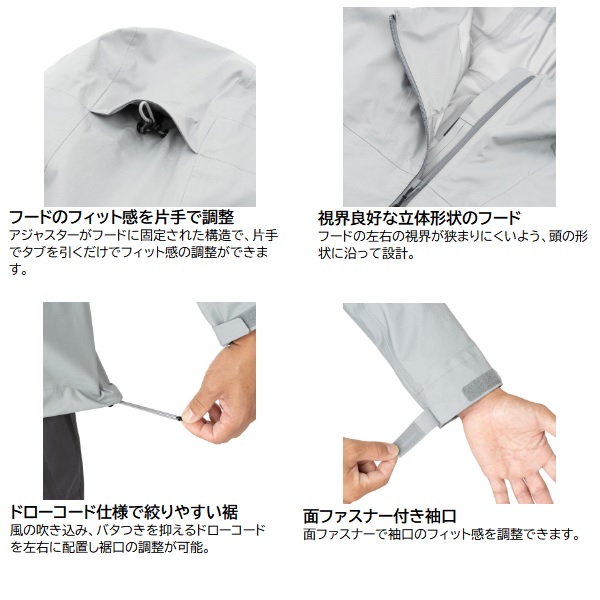 フードのフィット感を片手で調整
アジャスターがフードに固定された構造で、片手でタブを引くだけでフィット感の調整ができます。

視界良好な立体形状のフード
フードの左右の視界が狭まりにくいよう、頭の形状に沿って設計。

ドローコード仕様で絞りやすい裾
風の吹き込み、バタつきを抑えるドローコードを左右に配置し裾口の調整が可能。

面ファスナー付き袖口
面ファスナーで袖口のフィット感を調整できます。