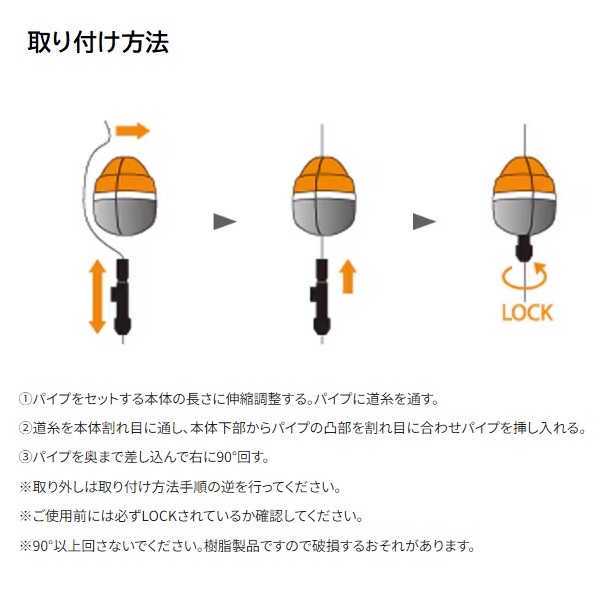 取り付け方法

LOCK

①パイプをセットする本体の長さに伸縮調整する。パイプに道糸を通す。

②道糸を本体割れ目に通し、本体下部からパイプの凸部を割れ目に合わせパイプを挿し入れる。

③パイプを奥まで差し込んで右に90°回す。

※取り外しは取り付け方法手順の逆を行ってください。

※ご使用前には必ずLOCKされているか確認してください。

※90°以上回さないでください。樹脂製品ですので破損するおそれがあります。