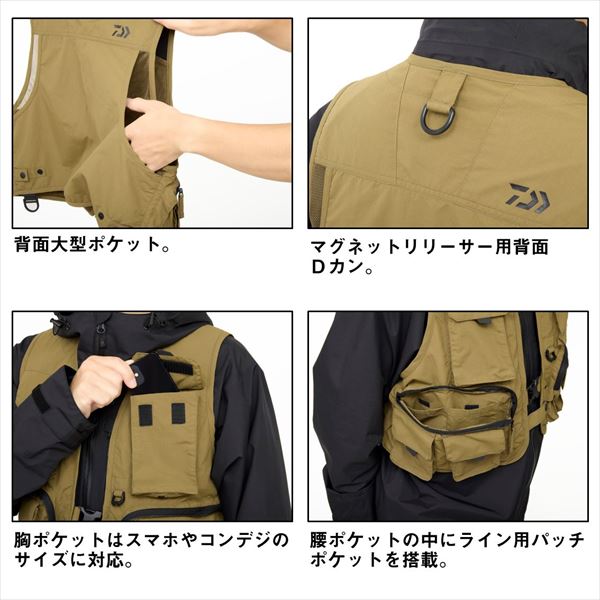 背面大型ポケット。

マグネットリリーサー用背面Dカン。

胸ポケットはスマホやコンデジのサイズに対応。

腰ポケットの中にライン用パッチポケットを搭載。