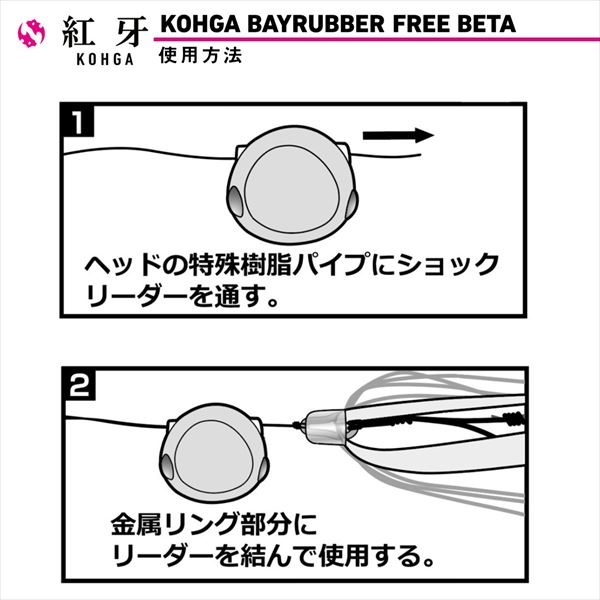 紅牙
KOHGA

KOHGA BAYRUBBER FREE BETA
使用方法

1
ヘッドの特殊樹脂パイプにショックリーダーを通す。

2
金属リング部分にリーダーを結んで使用する。