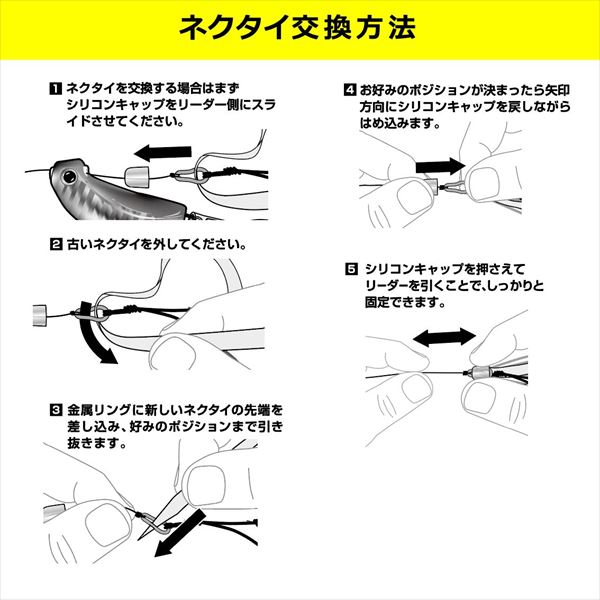 ネクタイ交換方法

1 ネクタイを交換する場合はまずシリコンキャップをリーダー側にスライドさせてください。

2 古いネクタイを外してください。

3 金属リングに新しいネクタイの先端を差し込み、好みのポジションまで引き抜きます。

4 お好みのポジションが決まったら矢印方向にシリコンキャップを戻しながらはめ込みます。

5 シリコンキャップを押さえてリーダーを引くことで、しっかりと固定できます。