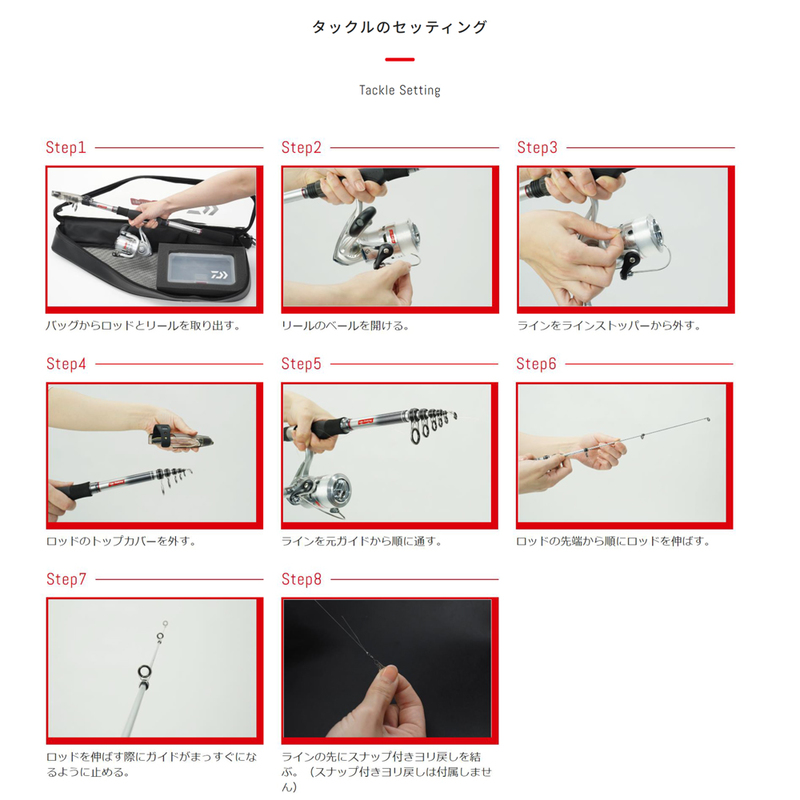 タックルのセッティング

Tackle Setting

Step1

バッグからロッドとリールを取り出す。

Step2

リールのベールを開ける。

Step3

ラインをラインストッパーから外す。

Step4

ロッドのトップカバーを外す。

Step5

ラインを元ガイドから順に通す。

Step6

ロッドの先端から順にロッドを伸ばす。

Step7

ロッドを伸ばす際にガイドがまっすぐになるように止める。

Step8

ラインの先にスナップ付きヨリ戻しを結ぶ。（スナップ付きヨリ戻しは付属しません）