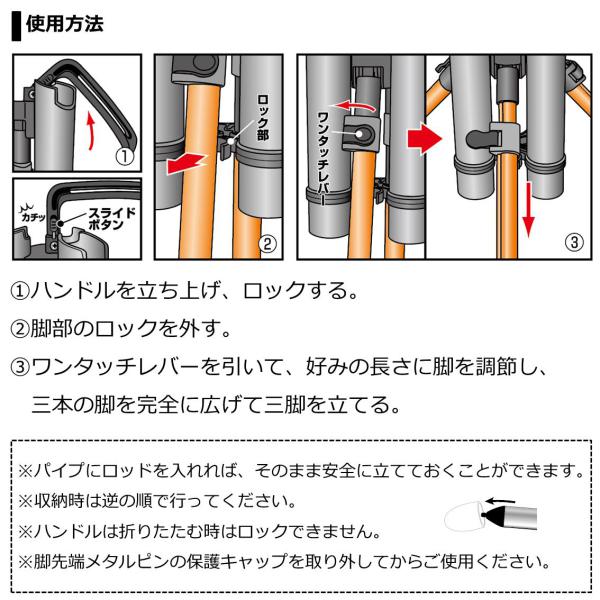 使用方法

①

カチッ

スライドボタン

ロック部

②

ワンタッチレバー

③

①ハンドルを立ち上げ、ロックする。

②脚部のロックを外す。

③ワンタッチレバーを引いて、好みの長さに脚を調節し、三本の脚を完全に広げて三脚を立てる。

※パイプにロッドを入れれば、そのまま安全に立てておくことができます。
※収納時は逆の順で行ってください。
※ハンドルは折りたたむ時はロックできません。
※脚先端メタルピンの保護キャップを取り外してからご使用ください。