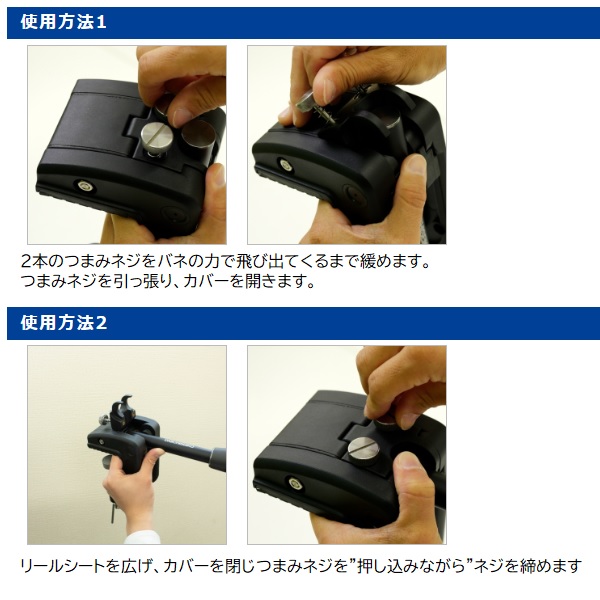 使用方法1

2本のつまみネジをバネの力で飛び出てくるまで緩めます。
つまみネジを引っ張り、カバーを開きます。

使用方法2

リールシートを広げ、カバーを閉じつまみネジを”押し込みながら”ネジを締めます