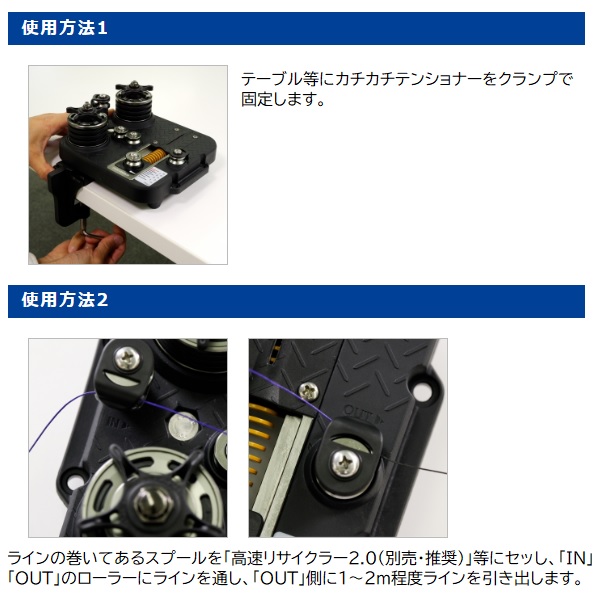 使用方法1

テーブル等にカチカチテンショナーをクランプで固定します。

使用方法2

IN

OUT

ラインの巻いてあるスプールを「高速リサイクラー2.0(別売・推奨)」等にセッし、「IN」「OUT」のローラーにラインを通し、「OUT」側に1～2m程度ラインを引き出します。