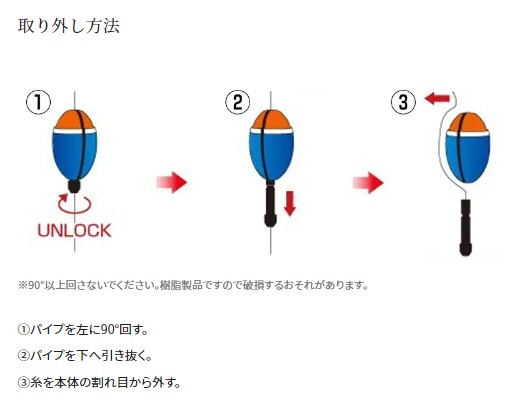 取り外し方法

①

UNLOCK

②

③

※90°以上回さないでください。樹脂製品ですので破損するおそれがあります。

①パイプを左に90°回す。

②パイプを下へ引き抜く。

③糸を本体の割れ目から外す。