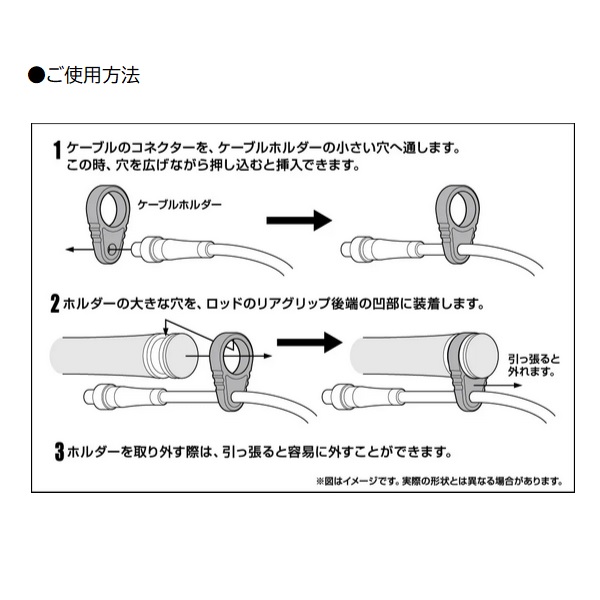 ●ご使用方法

1 ケーブルのコネクターを、ケーブルホルダーの小さい穴へ通します。この時、穴を広げながら押し込むと挿入できます。

ケーブルホルダー

2 ホルダーの大きな穴を、ロッドのリアグリップ後端の凹部に装着します。

引っ張ると外れます。

3 ホルダーを取り外す際は、引っ張ると容易に外すことができます。

※図はイメージです。実際の形状とは異なる場合があります。