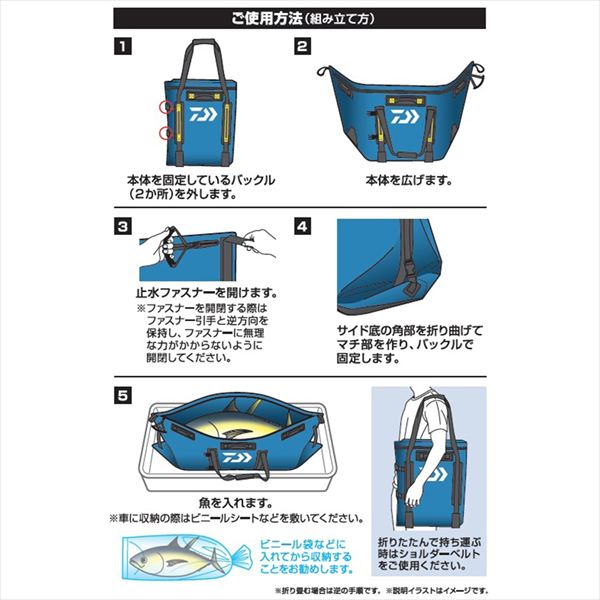 ご使用方法(組み立て方)

1

本体を固定しているバックル(2か所)を外します。

2

本体を広げます。

3

止水ファスナーを開けます。
※ファスナーを開閉する際はファスナー引手と逆方向を保持し、ファスナーに無理な力がかからないように開閉してください。

4

サイド底の角部を折り曲げてマチ部を作り、バックルで固定します。

5

魚を入れます。
※車に収納の際はビニールシートなどを敷いてください。

ビニール袋などに入れてから収納することをお勧めします。

折りたたんで持ち運ぶ時はショルダーベルトをご使用ください。

※折り畳む場合は逆の手順です。 ※説明イラストはイメージです。