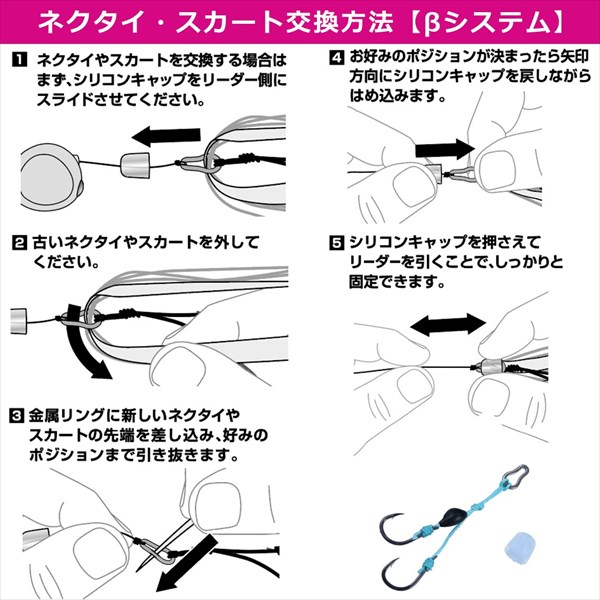 ネクタイ・スカート交換方法【βシステム】

1 ネクタイやスカートを交換する場合はまず、シリコンキャップをリーダー側にスライドさせてください。

2 古いネクタイやスカートを外してください。

3 金属リングに新しいネクタイやスカートの先端を差し込み、好みのポジションまで引き抜きます。

4 お好みのポジションが決まったら矢印方向にシリコンキャップを戻しながらはめ込みます。

5 シリコンキャップを押さえてリーダーを引くことで、しっかりと固定できます。