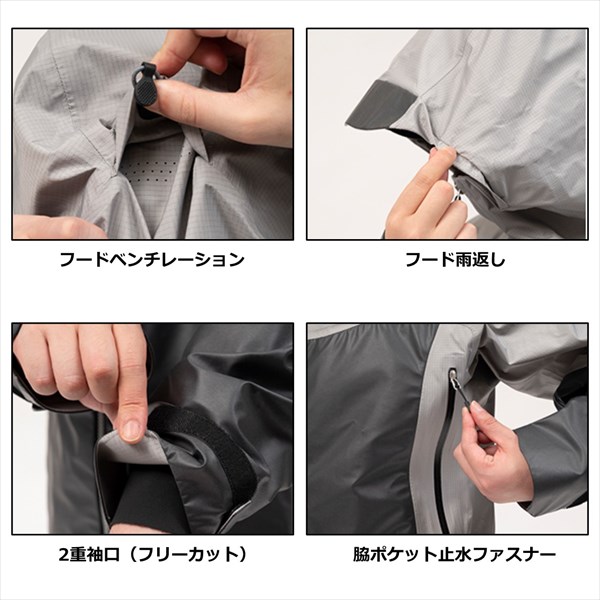 フードベンチレーション

フード雨返し

2重袖口（フリーカット）

脇ポケット止水ファスナー