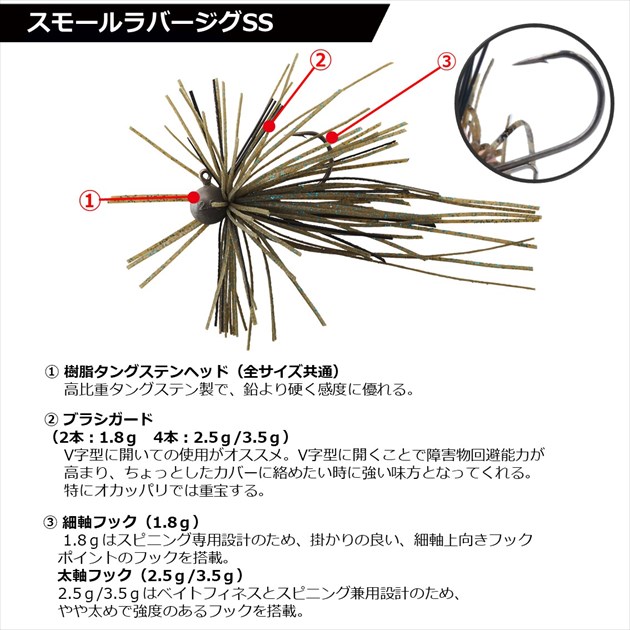 スモールラバージグSS

②

③

①

① 樹脂タングステンヘッド（全サイズ共通）
高比重タングステン製で、鉛より硬く感度に優れる。

② ブラシガード
（2本：1.8g　4本：2.5g/3.5g）
V字型に開いての使用がオススメ。V字型に開くことで障害物回避能力が高まり、ちょっとしたカバーに絡めたい時に強い味方となってくれる。特にオカッパリでは重宝する。

③ 細軸フック（1.8g）
1.8gはスピニング専用設計のため、掛かりの良い、細軸上向きフックポイントのフックを搭載。
太軸フック（2.5g/3.5g）
2.5g/3.5gはベイトフィネスとスピニング兼用設計のため、やや太めで強度のあるフックを搭載。