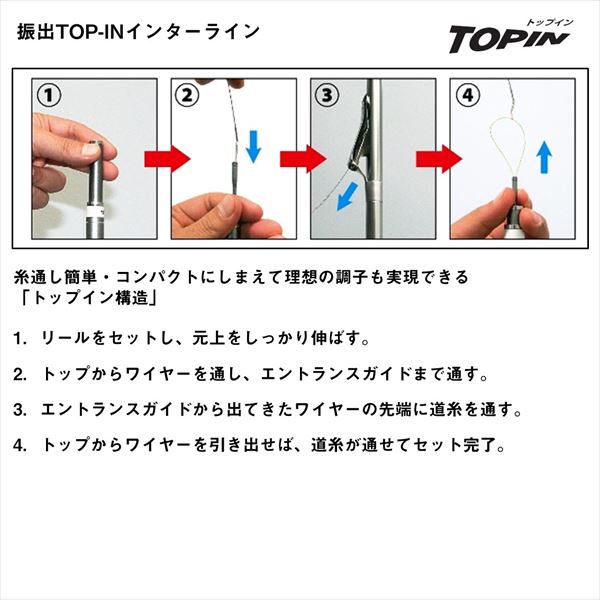 振出TOP-INインターライン

トップイン
TOPIN

①

②

③

④

糸通し簡単・コンパクトにしまえて理想の調子も実現できる「トップイン構造」

1. リールをセットし、元上をしっかり伸ばす。

2. トップからワイヤーを通し、エントランスガイドまで通す。

3. エントランスガイドから出てきたワイヤーの先端に道糸を通す。

4. トップからワイヤーを引き出せば、道糸が通せてセット完了。