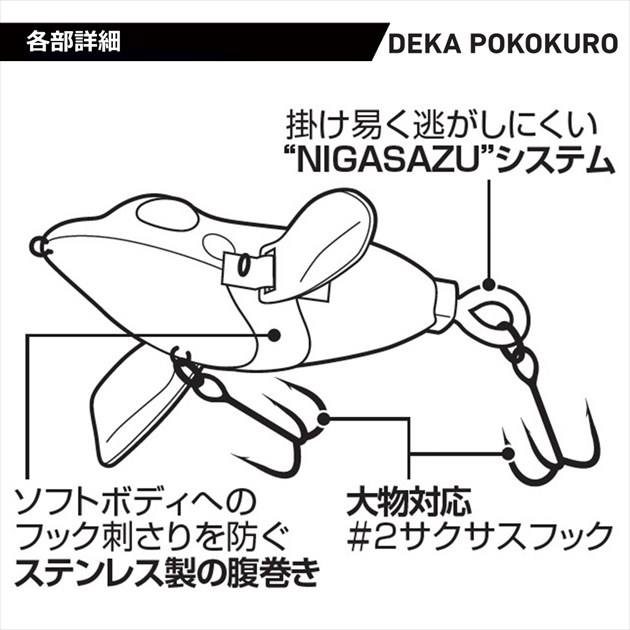 各部詳細

DEKA POKOKURO

掛け易く逃がしにくい
“NIGASAZU”システム

ソフトボディへの
フック刺さりを防ぐ
ステンレス製の腹巻き

大物対応
#2サクサスフック