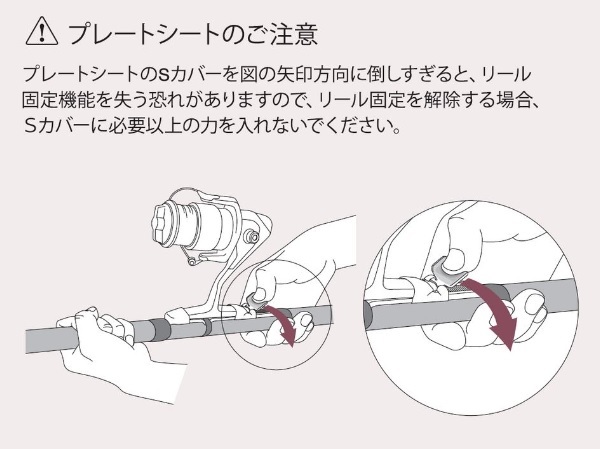 プレートシートのご注意

プレートシートのSカバーを図の矢印方向に倒しすぎると、リール固定機能を失う恐れがありますので、リール固定を解除する場合、Sカバーに必要以上の力を入れないでください。