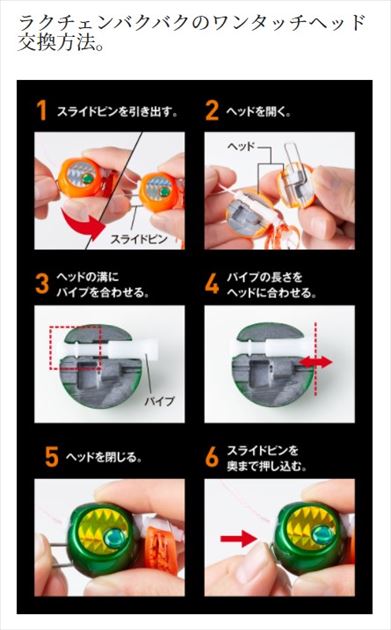 ラクチェンバクバクのワンタッチヘッド交換方法。

1 スライドピンを引き出す。

スライドピン

2 ヘッドを開く。

ヘッド

3 ヘッドの溝にパイプを合わせる。

パイプ

4 パイプの長さをヘッドに合わせる。

5 ヘッドを閉じる。

6 スライドピンを奥まで押し込む。