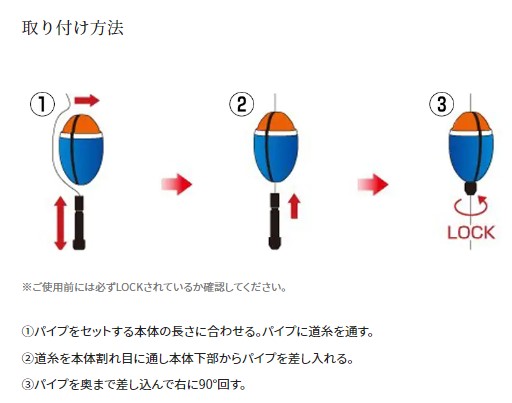 取り付け方法

①

②

③

LOCK

※ご使用前には必ずLOCKされているか確認してください。

①パイプをセットする本体の長さに合わせる。パイプに道糸を通す。

②道糸を本体割れ目に通し本体下部からパイプを差し入れる。

③パイプを奥まで差し込んで右に90°回す。