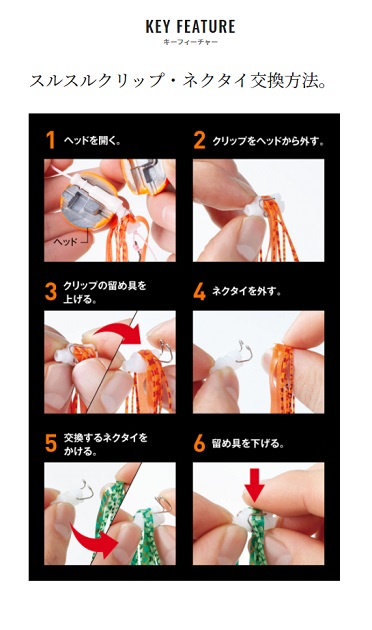 KEY FEATURE
キーフィーチャー

スルスルクリップ・ネクタイ交換方法。

1 ヘッドを開く。

ヘッド

2 クリップをヘッドから外す。

3 クリップの留め具を上げる。

4 ネクタイを外す。

5 交換するネクタイをかける。

6 留め具を下げる。