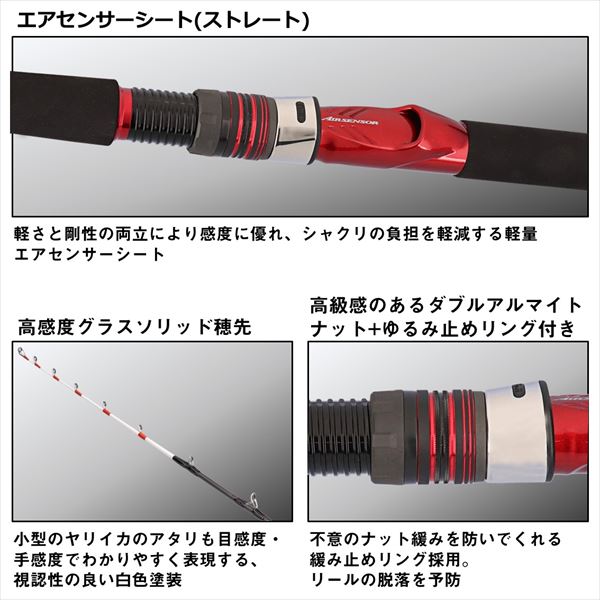 エアセンサーシート(ストレート)

AIRSENSOR

軽さと剛性の両立により感度に優れ、シャクリの負担を軽減する軽量エアセンサーシート

高感度グラスソリッド穂先

小型のヤリイカのアタリも目感度・手感度でわかりやすく表現する、視認性の良い白色塗装

高級感のあるダブルアルマイトナット+ゆるみ止めリング付き

不意のナット緩みを防いでくれる緩み止めリング採用。リールの脱落を予防