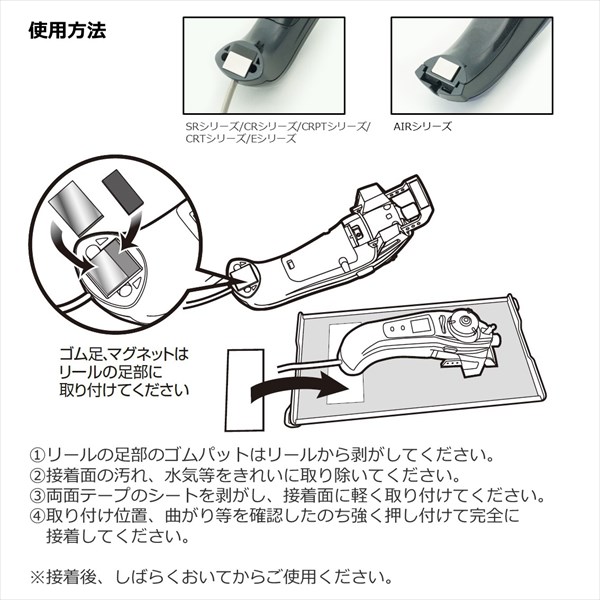 使用方法

SRシリーズ/CRシリーズ/CRPTシリーズ/CRTシリーズ/Eシリーズ

AIRシリーズ

ゴム足、マグネットはリールの足部に取り付けてください

①リールの足部のゴムパットはリールから剥がしてください。
②接着面の汚れ、水気等をきれいに取り除いてください。
③両面テープのシートを剥がし、接着面に軽く取り付けてください。
④取り付け位置、曲がり等を確認したのち強く押し付けて完全に接着してください。

※接着後、しばらくおいてからご使用ください。