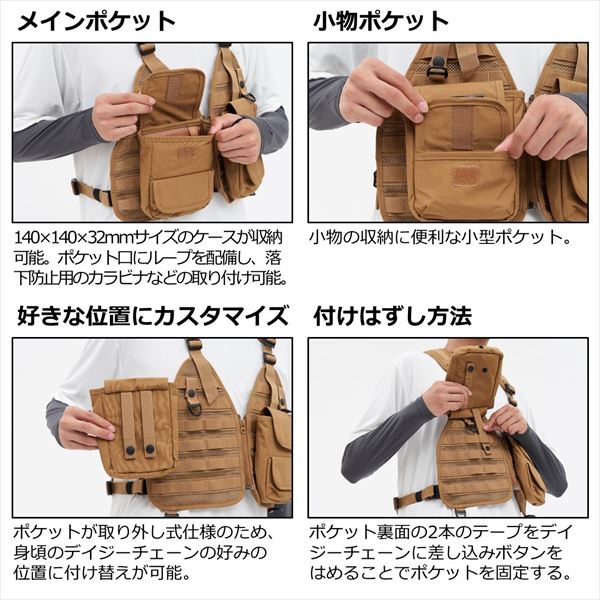 メインポケット

140×140×32mmサイズのケースが収納可能。ポケット口にループを配備し、落下防止用のカラビナなどの取り付け可能。

小物ポケット

小物の収納に便利な小型ポケット。

好きな位置にカスタマイズ

ポケットが取り外し式仕様のため、身頃のデイジーチェーンの好みの位置に付け替えが可能。

付けはずし方法

ポケット裏面の2本のテープをデイジーチェーンに差し込みボタンをはめることでポケットを固定する。