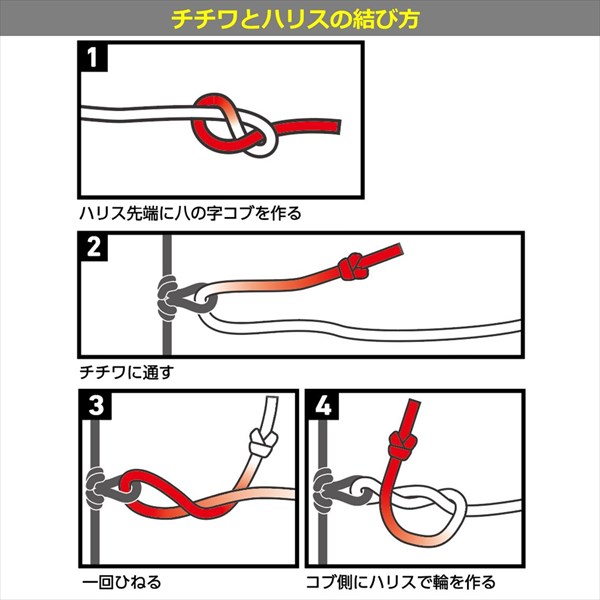 チチワとハリスの結び方

1

ハリス先端に八の字コブを作る

2

チチワに通す

3

一回ひねる

4

コブ側にハリスで輪を作る