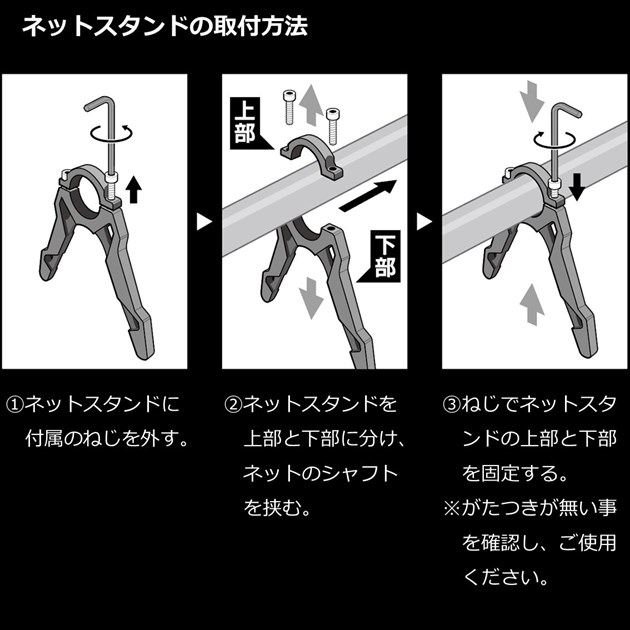 ネットスタンドの取付方法

上部

下部

①ネットスタンドに付属のねじを外す。

②ネットスタンドを上部と下部に分け、ネットのシャフトを挟む。

③ねじでネットスタンドの上部と下部を固定する。
※がたつきが無い事を確認し、ご使用ください。