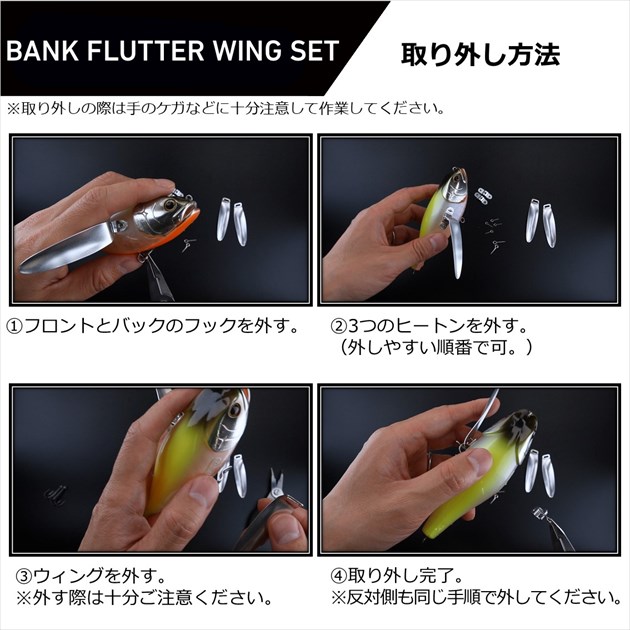 BANK FLUTTER WING SET

取り外し方法

※取り外しの際は手のケガなどに十分注意して作業してください。

①フロントとバックのフックを外す。

②3つのヒートンを外す。
（外しやすい順番で可。）

③ウィングを外す。
※外す際は十分ご注意ください。

④取り外し完了。
※反対側も同じ手順で外してください。