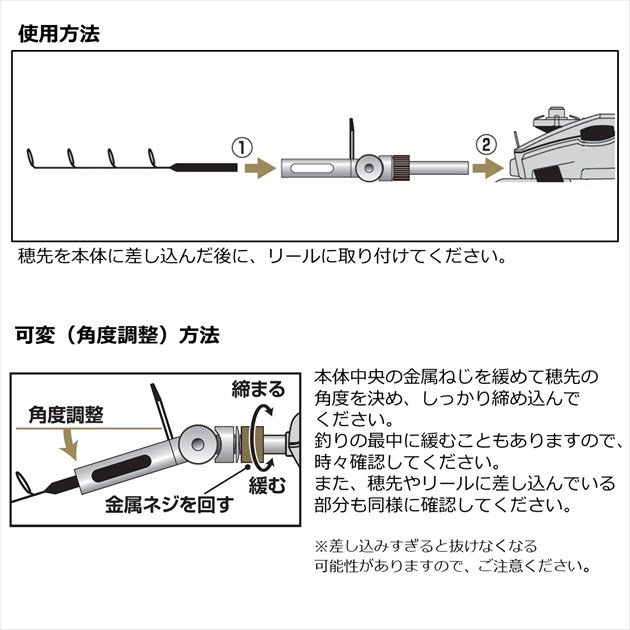 使用方法

①

②

穂先を本体に差し込んだ後に、リールに取り付けてください。

可変（角度調整）方法

角度調整

締まる

緩む

金属ネジを回す

本体中央の金属ねじを緩めて穂先の角度を決め、しっかり締め込んでください。
釣りの最中に緩むこともありますので、時々確認してください。
また、穂先やリールに差し込んでいる部分も同様に確認してください。

※差し込みすぎると抜けなくなる可能性がありますので、ご注意ください。