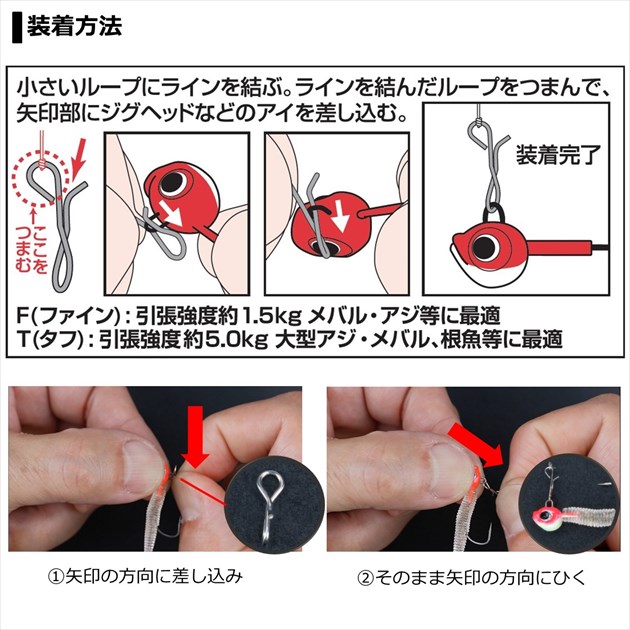 装着方法

小さいループにラインを結ぶ。ラインを結んだループをつまんで、矢印部にジグヘッドなどのアイを差し込む。

ここをつまむ

装着完了

F(ファイン)：引張強度約1.5kg メバル・アジ等に最適
T(タフ)：引張強度約5.0kg 大型アジ・メバル、根魚等に最適

①矢印の方向に差し込み

②そのまま矢印の方向にひく