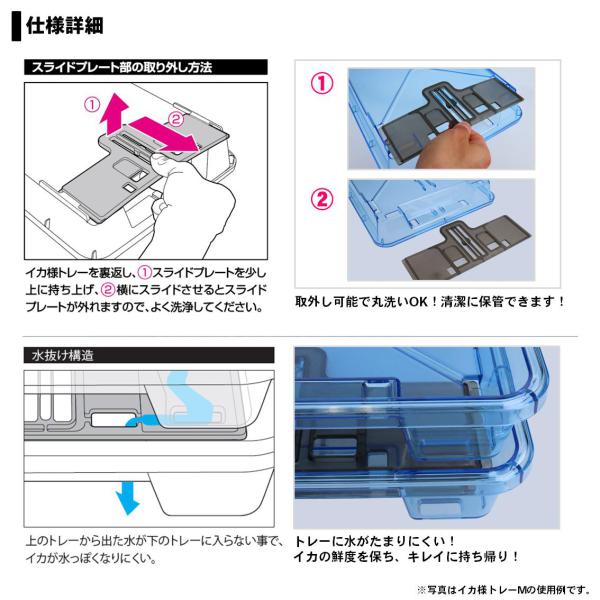 仕様詳細

スライドプレート部の取り外し方法

①

②

イカ様トレーを裏返し、①スライドプレートを少し上に持ち上げ、②横にスライドさせるとスライドプレートが外れますので、よく洗浄してください。

①

②

取外し可能で丸洗いOK！清潔に保管できます！

水抜け構造

上のトレーから出た水が下のトレーに入らない事で、イカが水っぽくなりにくい。

トレーに水がたまりにくい！
イカの鮮度を保ち、キレイに持ち帰り！

※写真はイカ様トレーMの使用例です。