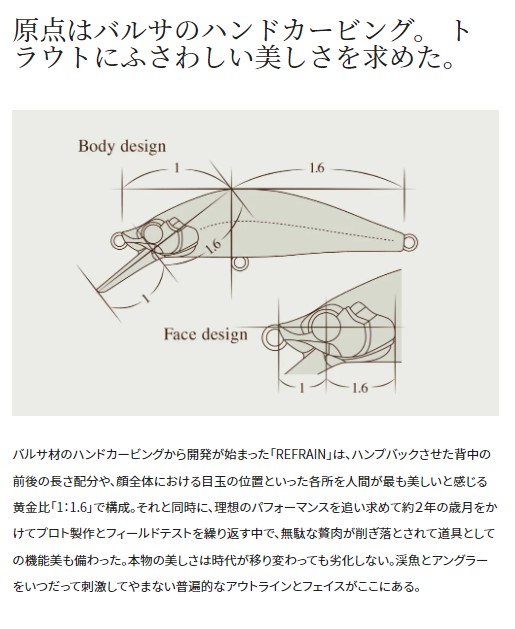 原点はバルサのハンドカービング。トラウトにふさわしい美しさを求めた。

Body design

1

1.6

1.6

1

Face design

1

1.6

バルサ材のハンドカービングから開発が始まった「REFRAIN」は、ハンプバックさせた背中の前後の長さ配分や、顔全体における目玉の位置といった各所を人間が最も美しいと感じる黄金比「1:1.6」で構成。それと同時に、理想のパフォーマンスを追い求めて約2年の歳月をかけてプロト製作とフィールドテストを繰り返す中で、無駄な贅肉が削ぎ落とされて道具としての機能美も備わった。本物の美しさは時代が移り変わっても劣化しない。渓魚とアングラーをいつだって刺激してやまない普遍的なアウトラインとフェイスがここにある。