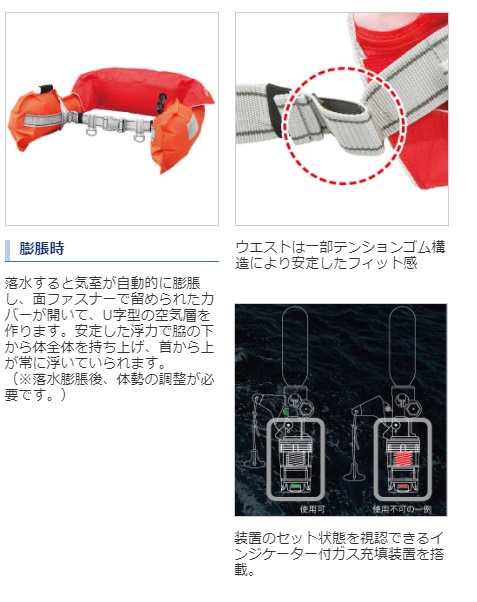 膨脹時

落水すると気室が自動的に膨脹し、面ファスナーで留められたカバーが開いて、U字型の空気層を作ります。安定した浮力で脇の下から体全体を持ち上げ、首から上が常に浮いていられます。
（※落水膨脹後、体勢の調整が必要です。）

ウエストは一部テンションゴム構造により安定したフィット感

使用可

使用不可の一例

装置のセット状態を視認できるインジケーター付ガス充填装置を搭載。