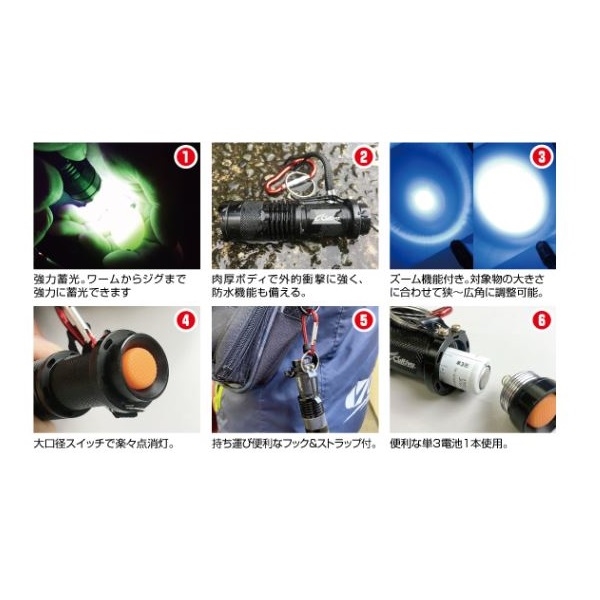 1

強力蓄光。ワームからジグまで強力に蓄光できます

2

肉厚ボディで外的衝撃に強く、防水機能も備える。

3

ズーム機能付き。対象物の大きさに合わせて狭～広角に調整可能。

4

大口径スイッチで楽々点消灯。

5

持ち運び便利なフック&ストラップ付。

6

便利な単3電池1本使用。