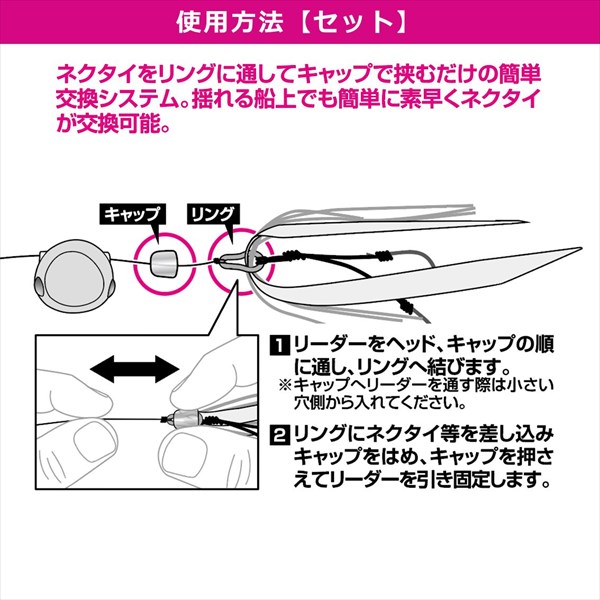 使用方法【セット】

ネクタイをリングに通してキャップで挟むだけの簡単交換システム。揺れる船上でも簡単に素早くネクタイが交換可能。

キャップ

リング

1 リーダーをヘッド、キャップの順に通し、リングへ結びます。
※キャップへリーダーを通す際は小さい穴側から入れてください。

2 リングにネクタイ等を差し込みキャップをはめ、キャップを押さえてリーダーを引き固定します。