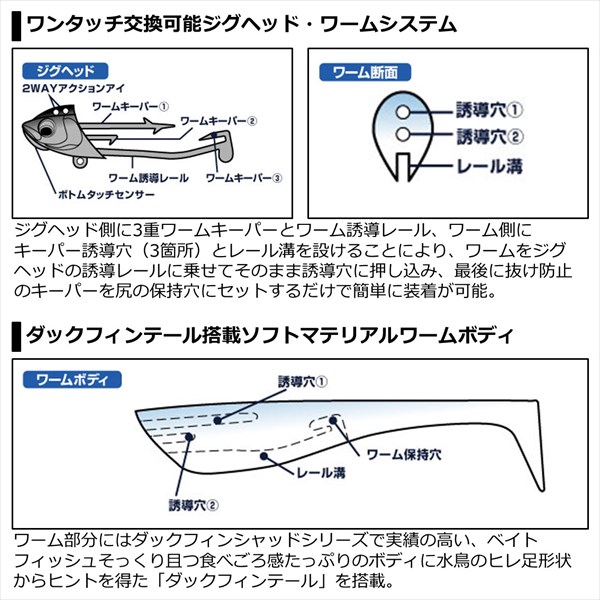 ワンタッチ交換可能ジグヘッド・ワームシステム

ジグヘッド

2WAYアクションアイ

ワームキーパー①

ワームキーパー②

ワーム誘導レール

ワームキーパー③

ボトムタッチセンサー

ワーム断面

誘導穴①

誘導穴②

レール溝

ジグヘッド側に3重ワームキーパーとワーム誘導レール、ワーム側にキーパー誘導穴（3箇所）とレール溝を設けることにより、ワームをジグヘッドの誘導レールに乗せてそのまま誘導穴に押し込み、最後に抜け防止のキーパーを尻の保持穴にセットするだけで簡単に装着が可能。

ダックフィンテール搭載ソフトマテリアルワームボディ

ワームボディ

誘導穴①

ワーム保持穴

レール溝

誘導穴②

ワーム部分にはダックフィンシャッドシリーズで実績の高い、ベイトフィッシュそっくり且つ食べごろ感たっぷりのボディに水鳥のヒレ足形状からヒントを得た「ダックフィンテール」を搭載。