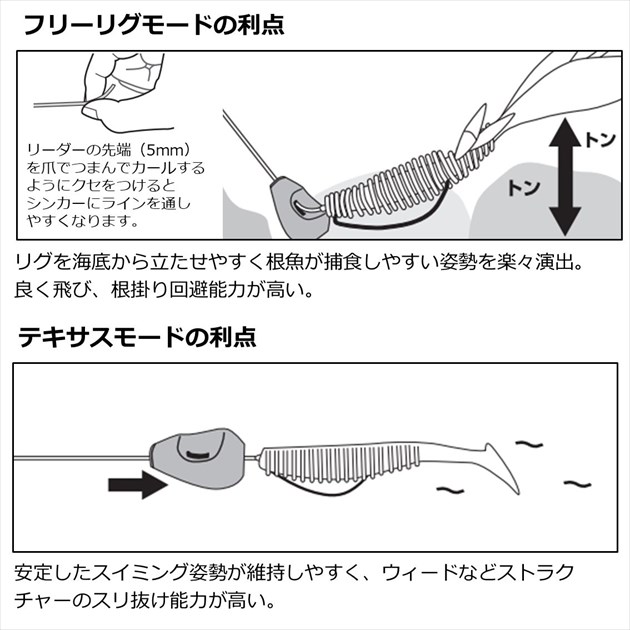 フリーリグモードの利点

リーダーの先端（5mm）を爪でつまんでカールするようにクセをつけるとシンカーにラインを通しやすくなります。

トン

トン

リグを海底から立たせやすく根魚が捕食しやすい姿勢を楽々演出。
良く飛び、根掛り回避能力が高い。

テキサスモードの利点

安定したスイミング姿勢が維持しやすく、ウィードなどストラクチャーのスリ抜け能力が高い。