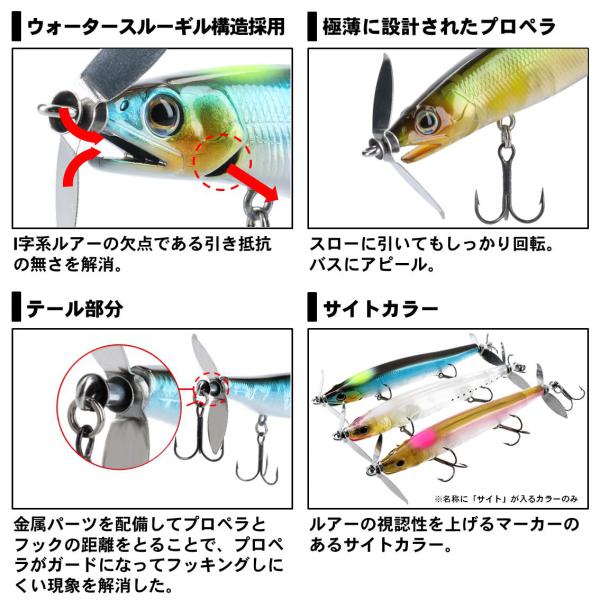 ウォータースルーギル構造採用

I字系ルアーの欠点である引き抵抗の無さを解消。

極薄に設計されたプロペラ

スローに引いてもしっかり回転。バスにアピール。

テール部分

金属パーツを配備してプロペラとフックの距離をとることで、プロペラがガードになってフッキングしにくい現象を解消した。

サイトカラー

※名称に「サイト」が入るカラーのみ

ルアーの視認性を上げるマーカーのあるサイトカラー。