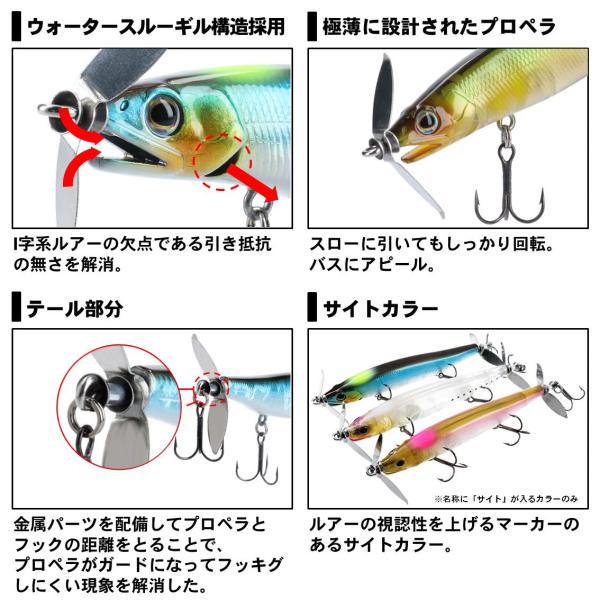 ウォータースルーギル構造採用

I字系ルアーの欠点である引き抵抗の無さを解消。

極薄に設計されたプロペラ

スローに引いてもしっかり回転。バスにアピール。

テール部分

金属パーツを配備してプロペラとフックの距離をとることで、プロペラがガードになってフッキグしにくい現象を解消した。

サイトカラー

※名称に「サイト」が入るカラーのみ

ルアーの視認性を上げるマーカーのあるサイトカラー。