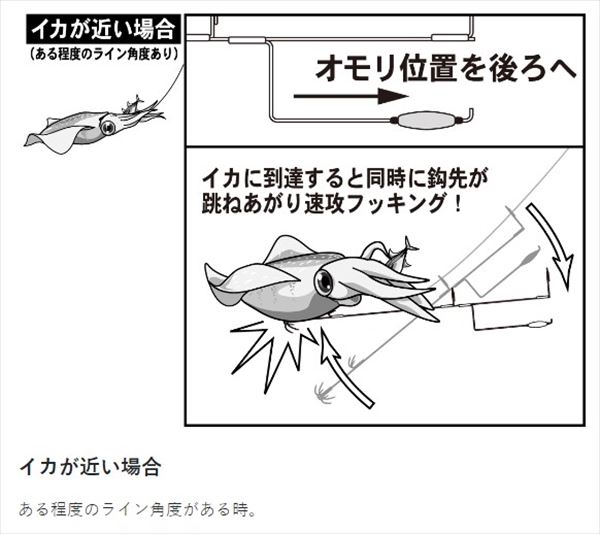 イカが近い場合
(ある程度のライン角度あり)

オモリ位置を後ろへ

イカに到達すると同時に鈎先が跳ねあがり速攻フッキング!

イカが近い場合

ある程度のライン角度がある時。