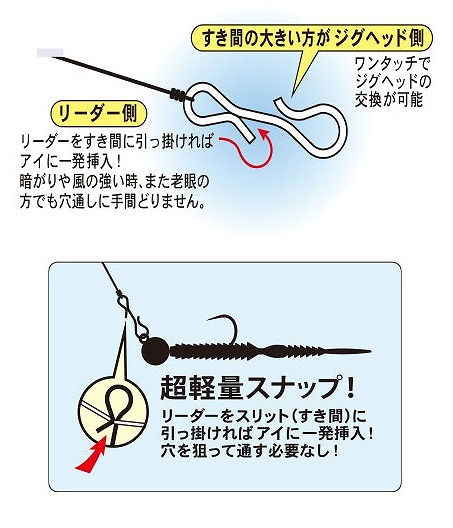 すき間の大きい方がジグヘッド側

ワンタッチでジグヘッドの交換が可能

リーダー側

リーダーをすき間に引っ掛ければアイに一発挿入！
暗がりや風の強い時、また老眼の方でも穴通しに手間どりません。

超軽量スナップ！

リーダーをスリット（すき間）に引っ掛ければアイに一発挿入！
穴を狙って通す必要なし！