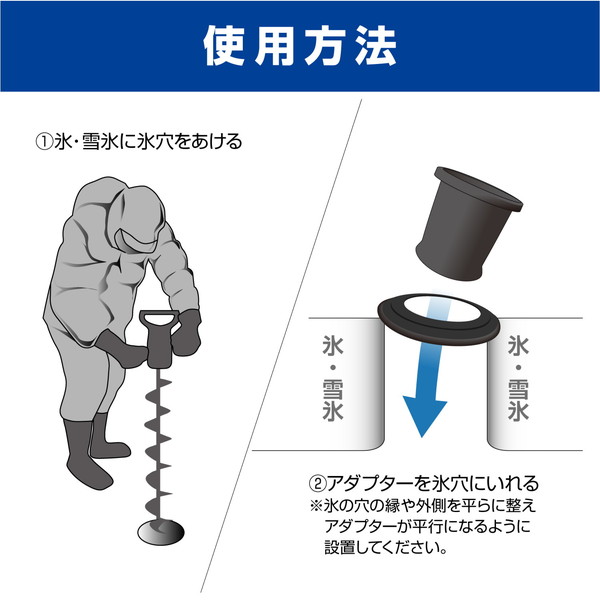 使用方法

①氷・雪氷に氷穴をあける

氷・雪氷

氷・雪氷

②アダプターを氷穴にいれる
※氷の穴の縁や外側を平らに整えアダプターが平行になるように設置してください。