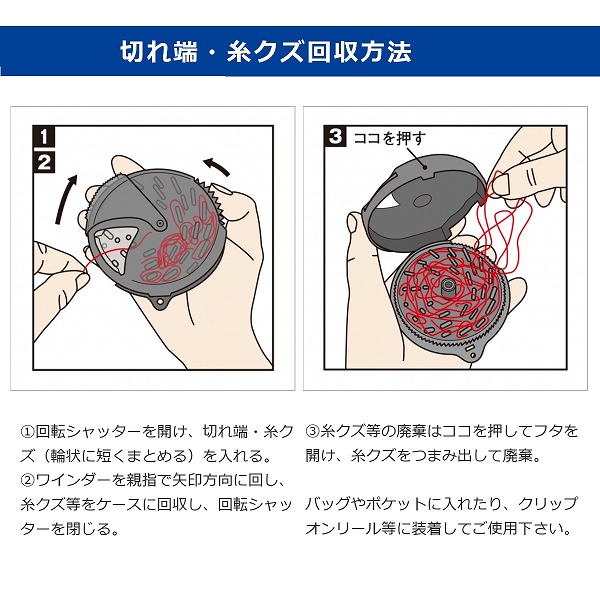 切れ端・糸クズ回収方法

1
2

3 ココを押す

①回転シャッターを開け、切れ端・糸クズ（輪状に短くまとめる）を入れる。
②ワインダーを親指で矢印方向に回し、糸クズ等をケースに回収し、回転シャッターを閉じる。

③糸クズ等の廃棄はココを押してフタを開け、糸クズをつまみ出して廃棄。

バッグやポケットに入れたり、クリップオンリール等に装着してご使用下さい。