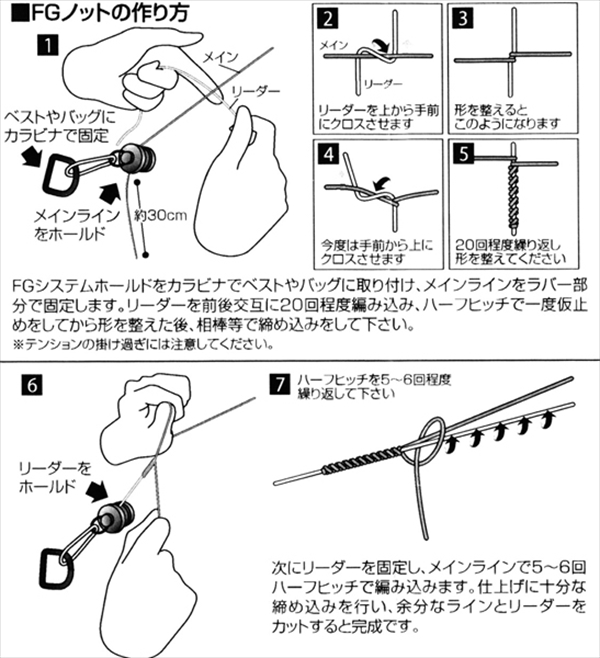 ■FGノットの作り方

1

メイン

リーダー

ベストやバッグにカラビナで固定

メインラインをホールド

約30cm

2

メイン

リーダー

リーダーを上から手前にクロスさせます

3

形を整えるとこのようになります

4

今度は手前から上にクロスさせます

5

20回程度繰り返し形を整えてください

FGシステムホールドをカラビナでベストやバッグに取り付け、メインラインをラバー部分で固定します。リーダーを前後交互に20回程度編み込み、ハーフヒッチで一度仮止めをしてから形を整えた後、相棒等で締め込みをして下さい。
※テンションの掛け過ぎには注意してください。

6

リーダーをホールド

7

ハーフヒッチを5～6回程度繰り返して下さい

次にリーダーを固定し、メインラインで5～6回ハーフヒッチで編み込みます。仕上げに十分な締め込みを行い、余分なラインとリーダーをカットすると完成です。