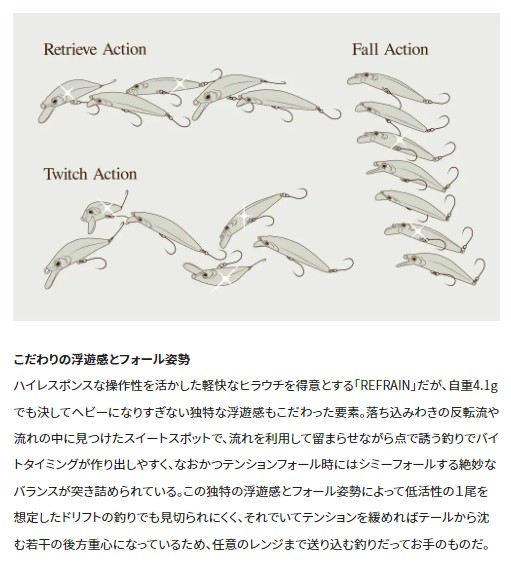 Retrieve Action

Fall Action

Twitch Action

こだわりの浮遊感とフォール姿勢

ハイレスポンスな操作性を活かした軽快なヒラウチを得意とする「REFRAIN」だが、自重4.1gでも決してヘビーになりすぎない独特な浮遊感もこだわった要素。落ち込みわきの反転流や流れの中に見つけたスイートスポットで、流れを利用して留まらせながら点で誘う釣りでバイトタイミングが作り出しやすく、なおかつテンションフォール時にはシミーフォールする絶妙なバランスが突き詰められている。この独特の浮遊感とフォール姿勢によって低活性の1尾を想定したドリフトの釣りでも見切られにくく、それでいてテンションを緩めればテールから沈む若干の後方重心になっているため、任意のレンジまで送り込む釣りだってお手のものだ。