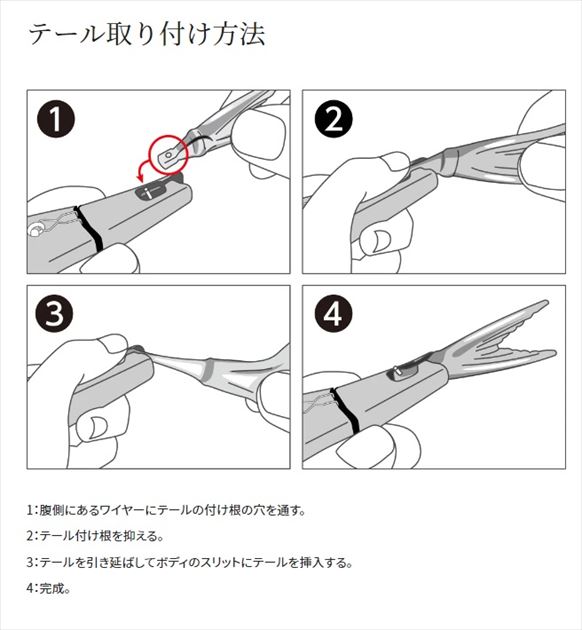 テール取り付け方法

1

2

3

4

1：腹側にあるワイヤーにテールの付け根の穴を通す。

2：テール付け根を抑える。

3：テールを引き延ばしてボディのスリットにテールを挿入する。

4：完成。