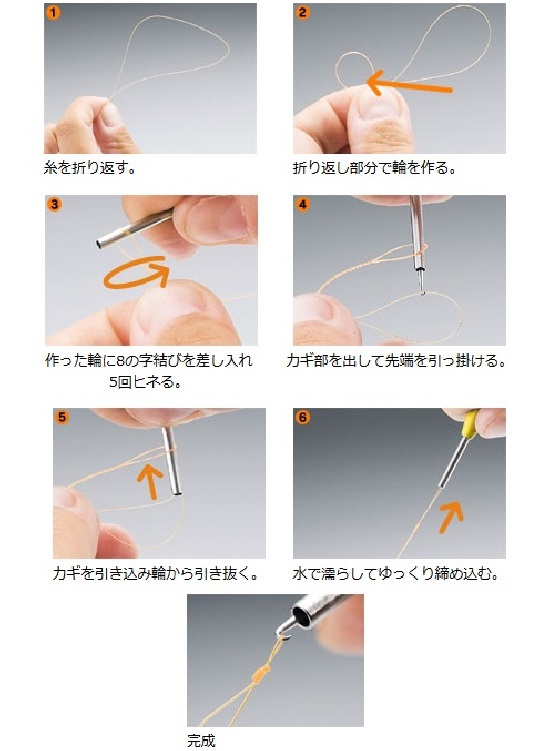 1
糸を折り返す。

2
折り返し部分で輪を作る。

3
作った輪に8の字結びを差し入れ5回ヒネる。

4
カギ部を出して先端を引っ掛ける。

5
カギを引き込み輪から引き抜く。

6
水で濡らしてゆっくり締め込む。

完成